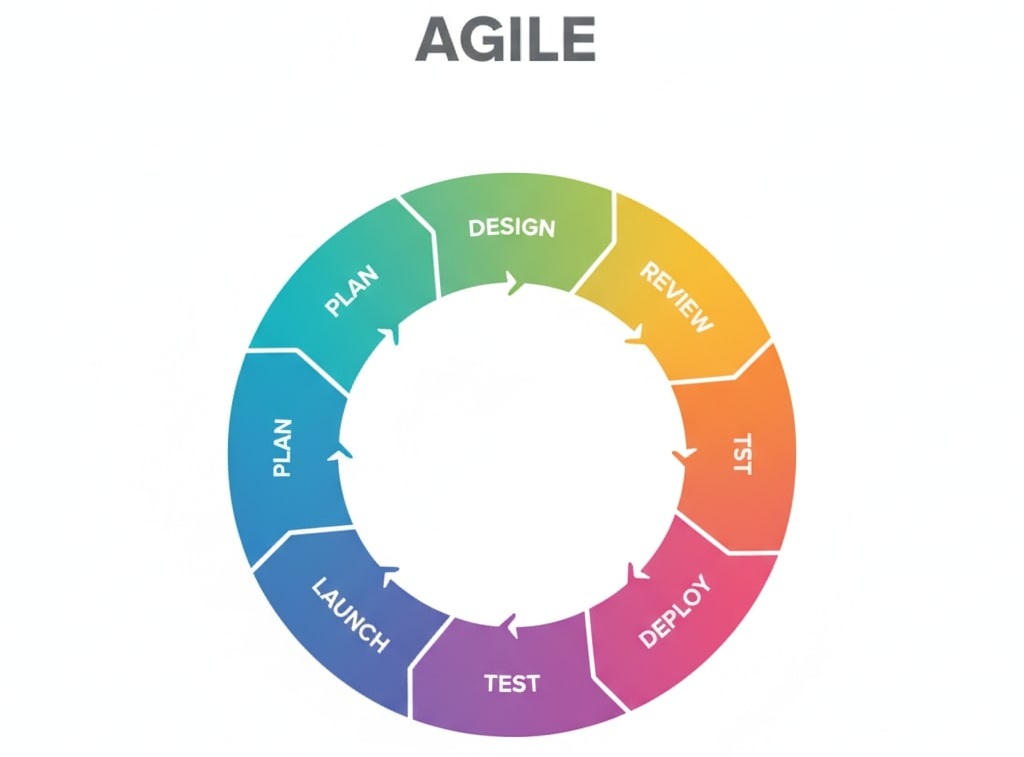 AGILE

DESIGN

REVIEW

TST

DEPLOY

TEST

LAUNCH

PLAN

PLAN