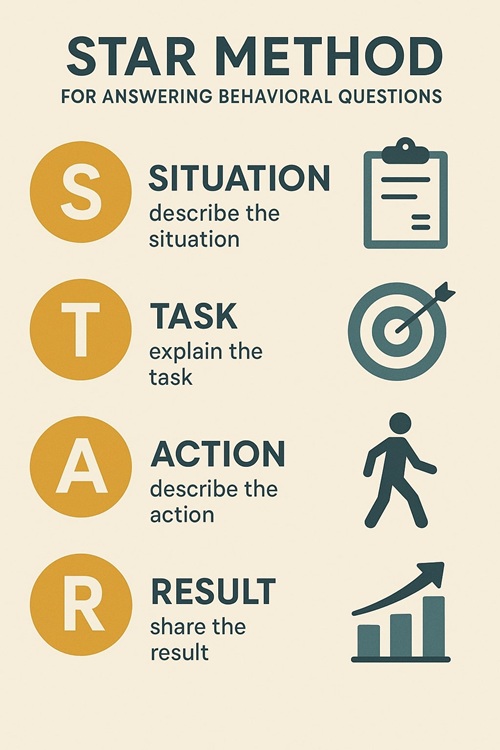 STAR METHOD
FOR ANSWERING BEHAVIORAL QUESTIONS

S
SITUATION
describe the situation

T
TASK
explain the task

A
ACTION
describe the action

R
RESULT
share the result