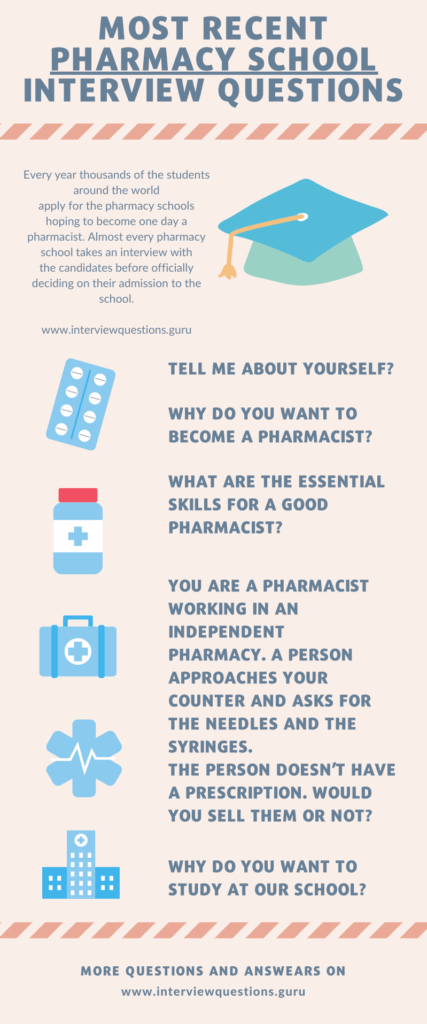 MOST RECENT
PHARMACY SCHOOL
INTERVIEW QUESTIONS

Every year thousands of the students around the world apply for the pharmacy schools hoping to become one day a pharmacist. Almost every pharmacy school takes an interview with the candidates before officially deciding on their admission to the school.

www.interviewquestions.guru

TELL ME ABOUT YOURSELF?

WHY DO YOU WANT TO BECOME A PHARMACIST?

WHAT ARE THE ESSENTIAL SKILLS FOR A GOOD PHARMACIST?

YOU ARE A PHARMACIST WORKING IN AN INDEPENDENT PHARMACY. A PERSON APPROACHES YOUR COUNTER AND ASKS FOR THE NEEDLES AND THE SYRINGES.
THE PERSON DOESN'T HAVE A PRESCRIPTION. WOULD YOU SELL THEM OR NOT?

WHY DO YOU WANT TO STUDY AT OUR SCHOOL?

MORE QUESTIONS AND ANSWEARS ON
www.interviewquestions.guru